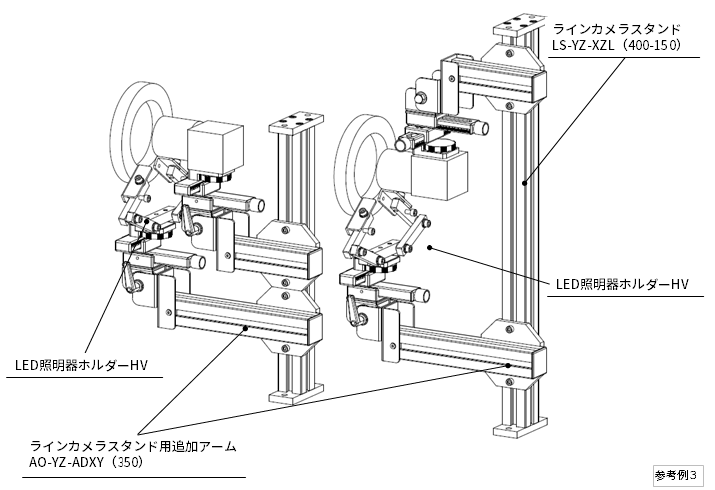 ラインカメラスタンド
LS-YZ-XZL（400-150）

LED照明器ホルダーHV

LED照明器ホルダーHV

ラインカメラスタンド用追加アーム
AO-YZ-ADXY（350）

参考例3